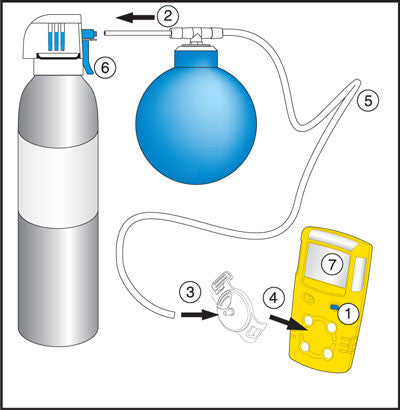 2
6
5
7
3
4
1