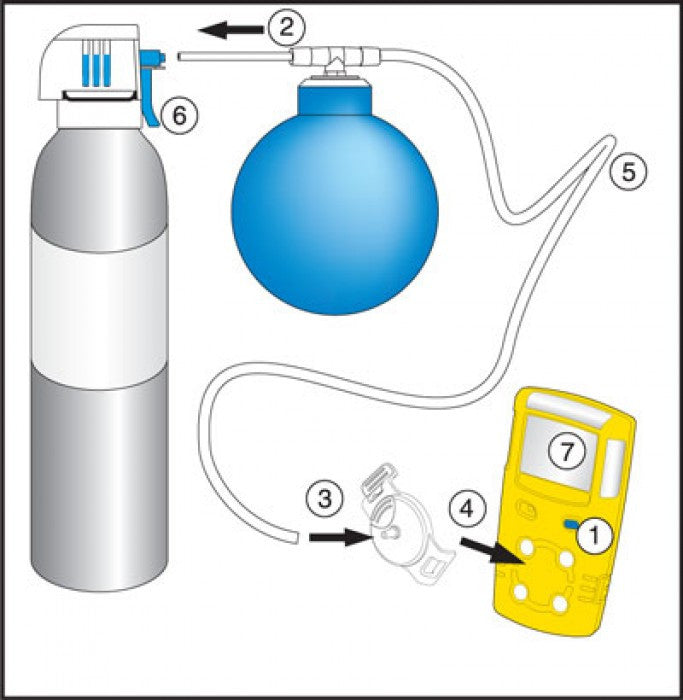 2
6
5
7
3
4
1